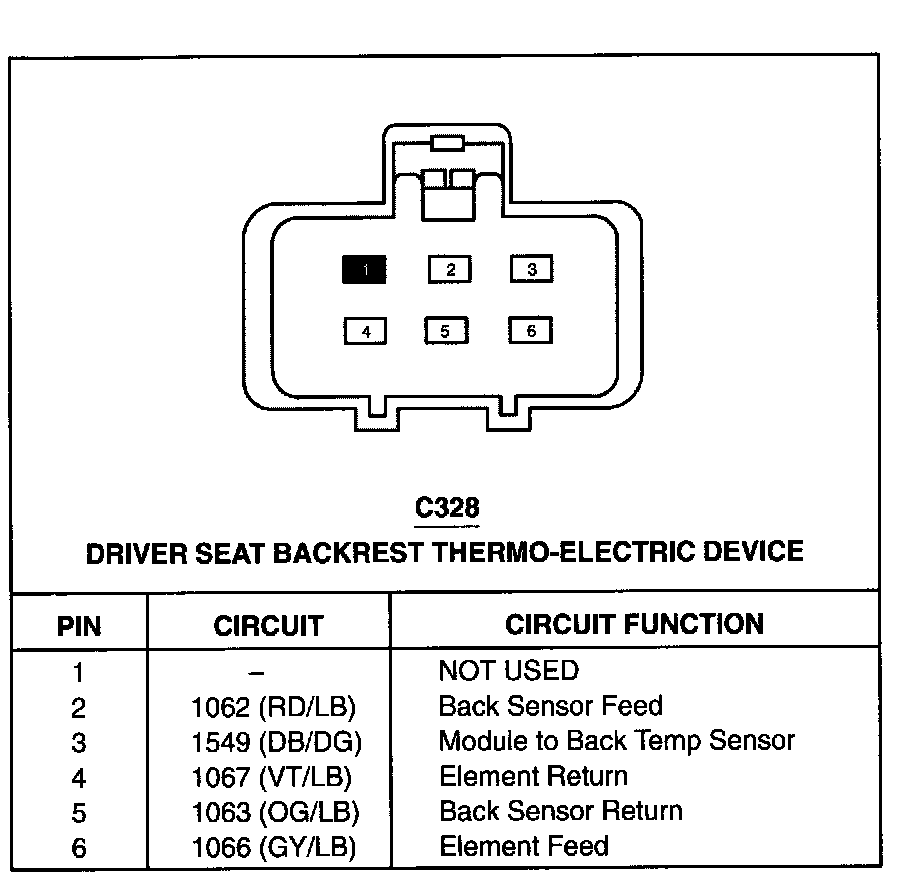 1 2 3
4 5 6

C328
DRIVER SEAT BACKREST THERMO-ELECTRIC DEVICE

| PIN | CIRCUIT | CIRCUIT FUNCTION |
|---|---|---|
| 1 | – | NOT USED |
| 2 | 1062 (RD/LB) | Back Sensor Feed |
| 3 | 1549 (DB/DG) | Module to Back Temp Sensor |
| 4 | 1067 (VT/LB) | Element Return |
| 5 | 1063 (OG/LB) | Back Sensor Return |
| 6 | 1066 (GY/LB) | Element Feed |