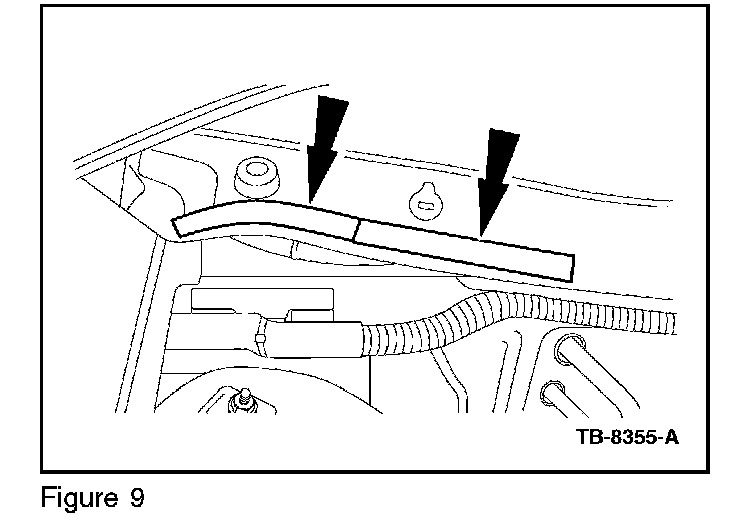 TB-8355-A

Figure 9