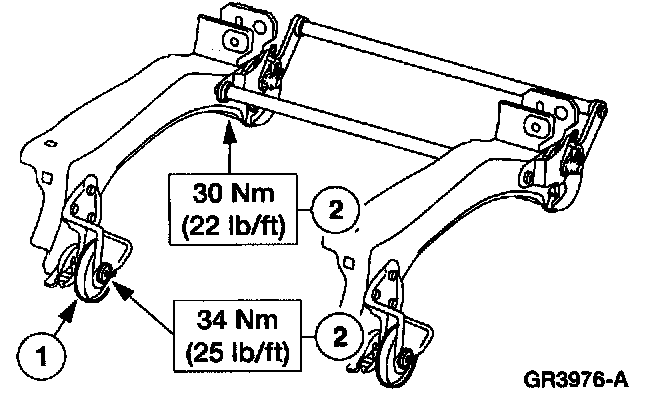 30 Nm
(22 lb/ft)

2

34 Nm
(25 lb/ft)

2

1

GR3976-A