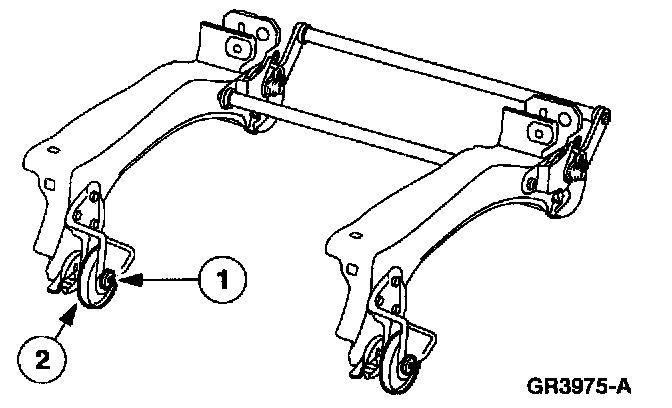 1
2
GR3975-A