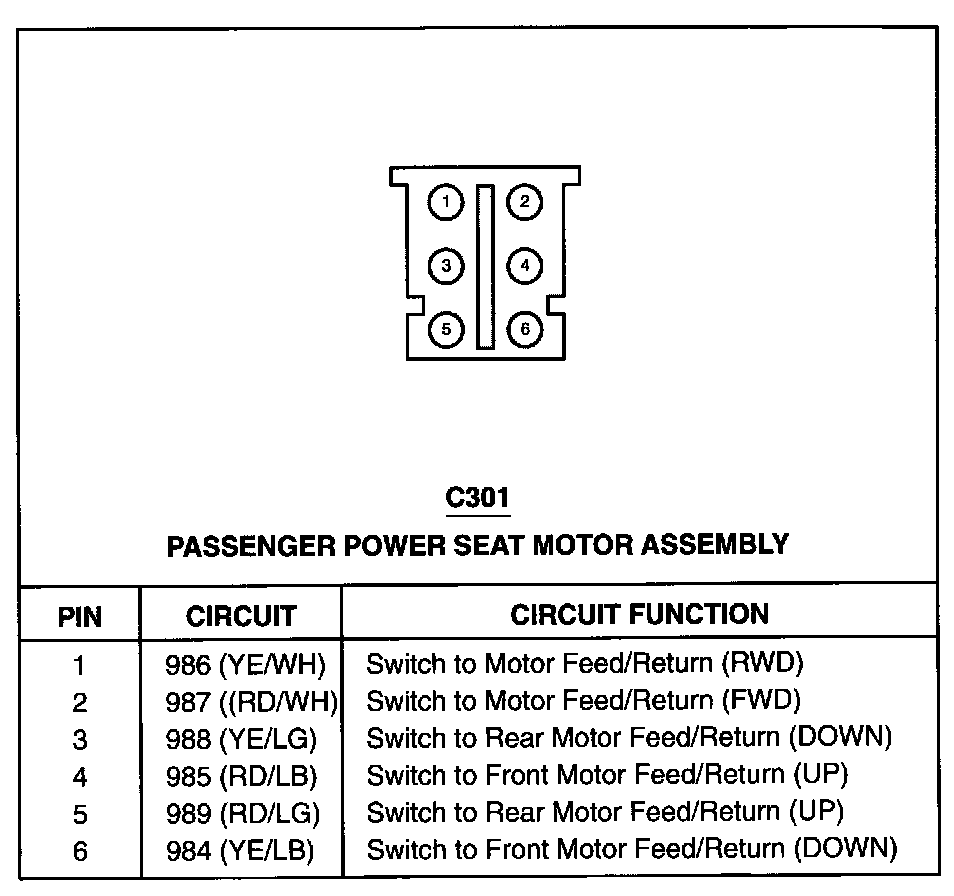 1 2
3 4
5 6

C301

PASSENGER POWER SEAT MOTOR ASSEMBLY

| PIN | CIRCUIT | CIRCUIT FUNCTION |
|---|---|---|
| 1 | 986 (YE/WH) | Switch to Motor Feed/Return (RWD) |
| 2 | 987 ((RD/WH) | Switch to Motor Feed/Return (FWD) |
| 3 | 988 (YE/LG) | Switch to Rear Motor Feed/Return (DOWN) |
| 4 | 985 (RD/LB) | Switch to Front Motor Feed/Return (UP) |
| 5 | 989 (RD/LG) | Switch to Rear Motor Feed/Return (UP) |
| 6 | 984 (YE/LB) | Switch to Front Motor Feed/Return (DOWN) |