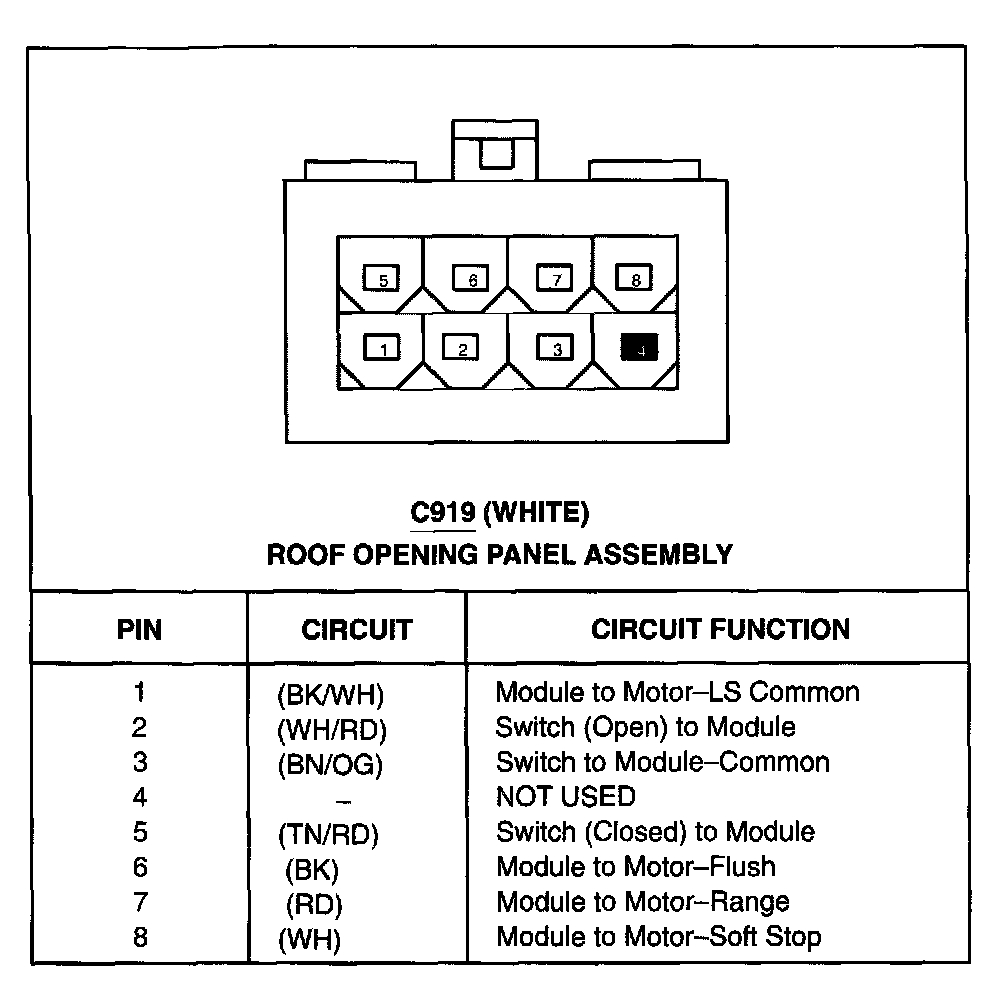 5 6 7 8
1 2 3 4

C919 (WHITE)
ROOF OPENING PANEL ASSEMBLY

| PIN | CIRCUIT | CIRCUIT FUNCTION |
|---|---|---|
| 1 | (BK/WH) | Module to Motor–LS Common |
| 2 | (WH/RD) | Switch (Open) to Module |
| 3 | (BN/OG) | Switch to Module–Common |
| 4 | – | NOT USED |
| 5 | (TN/RD) | Switch (Closed) to Module |
| 6 | (BK) | Module to Motor–Flush |
| 7 | (RD) | Module to Motor–Range |
| 8 | (WH) | Module to Motor–Soft Stop |