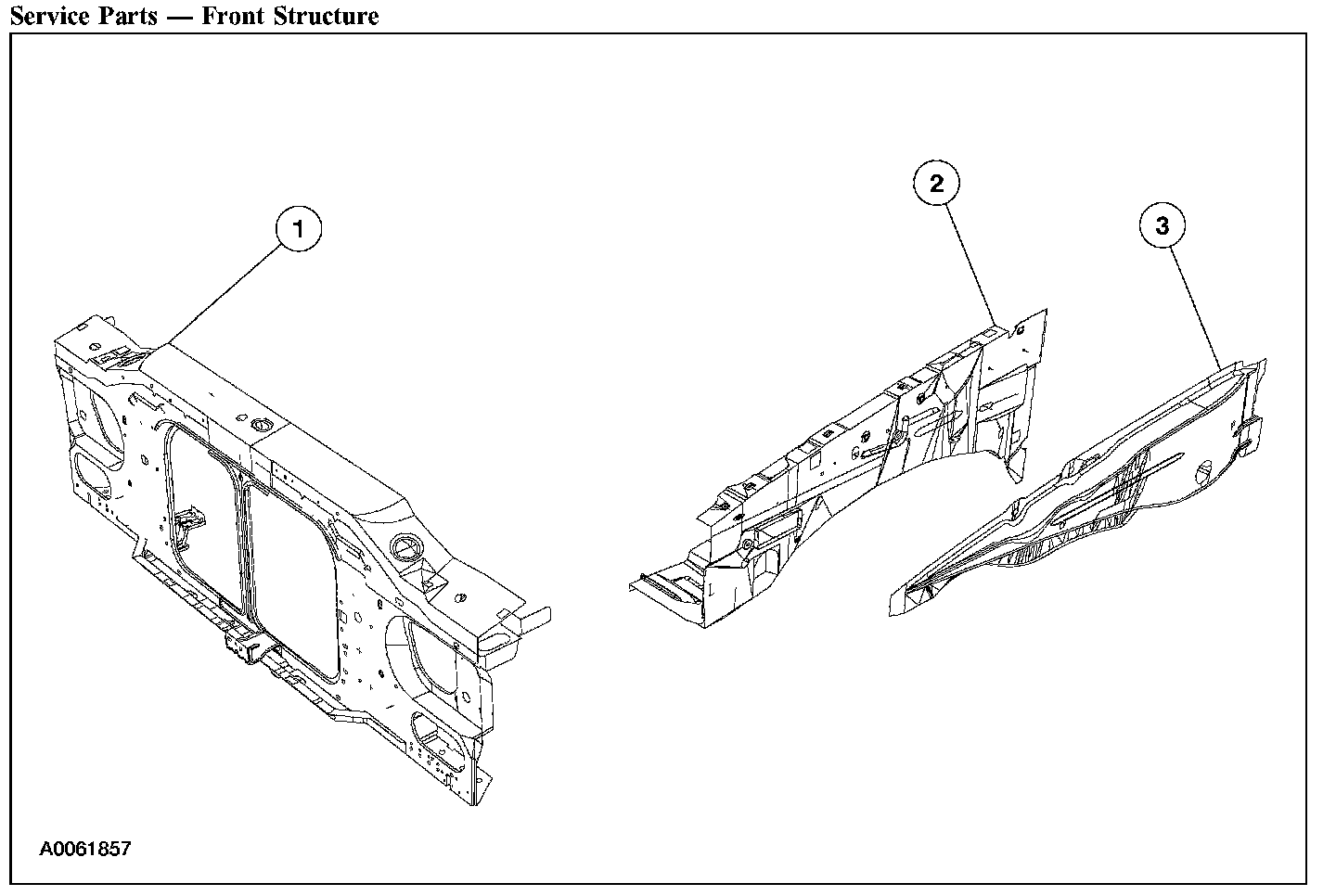 Service Parts — Front Structure

1

2

3

A0061857