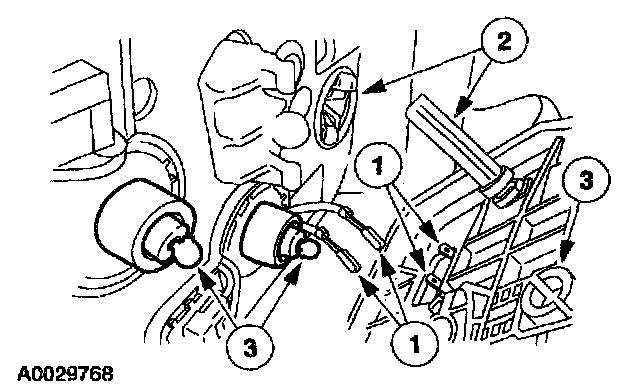 2

1

3

3

1

A0029768