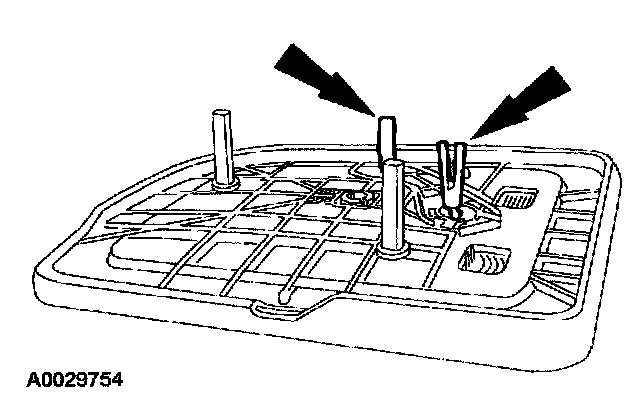 A0029754