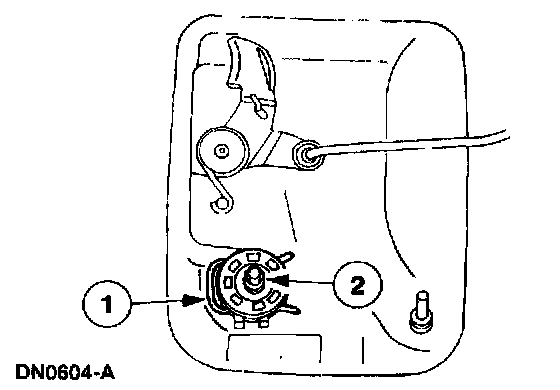 1
2
DN0604-A