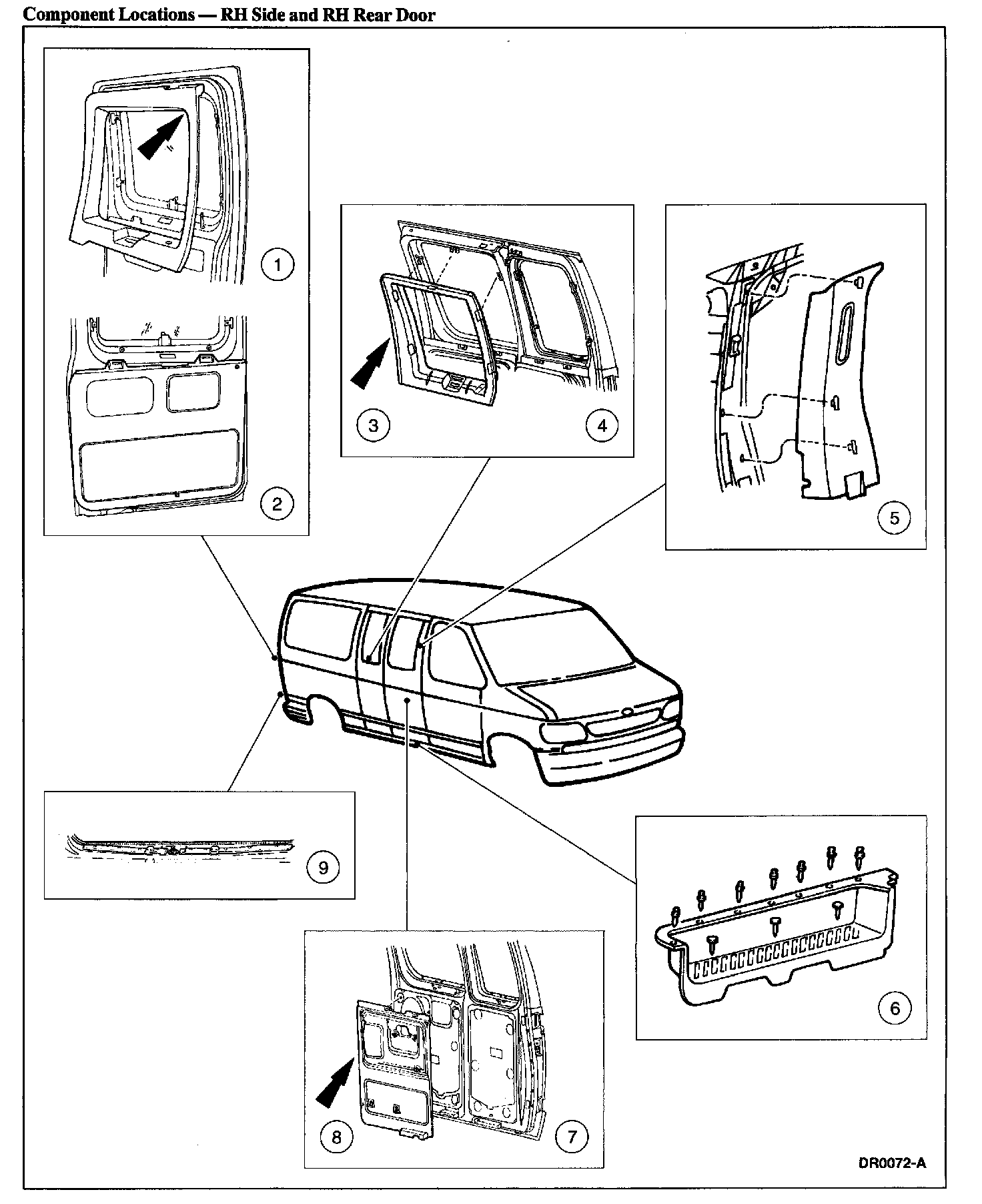 Component Locations — RH Side and RH Rear Door

1

2

3

4

5

9

6

8

7

DR0072-A