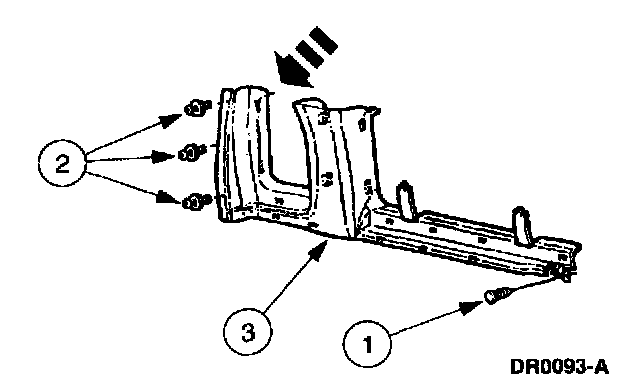 2

3

1

DR0093-A