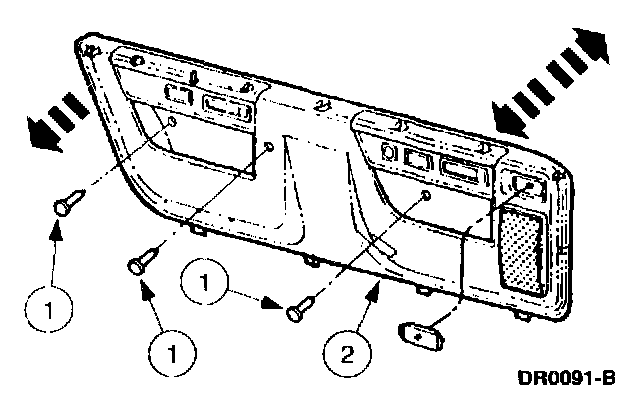 1
1
1
2
DR0091-B