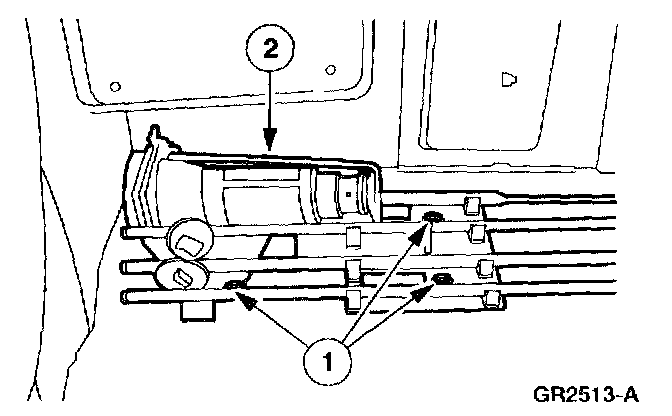 2

1

GR2513-A