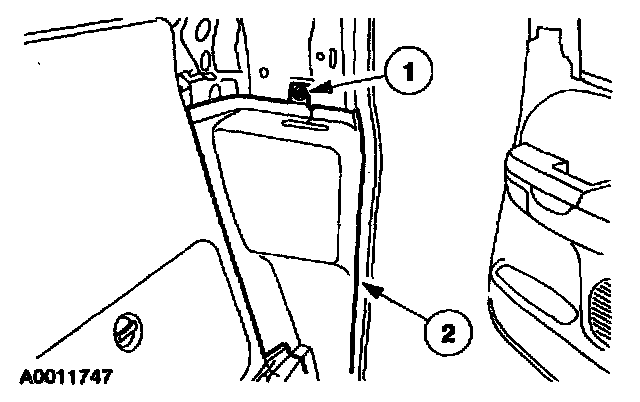 1

2

A0011747