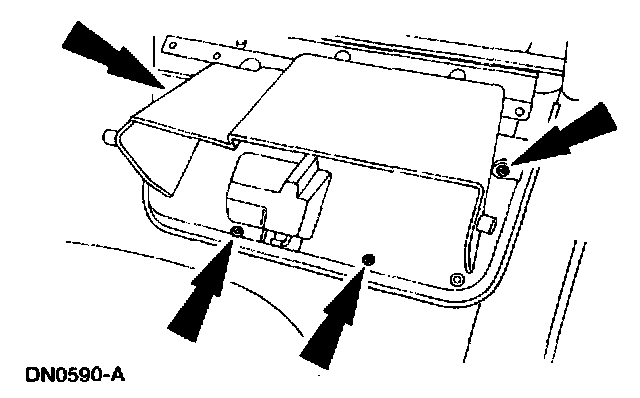 DN0590-A