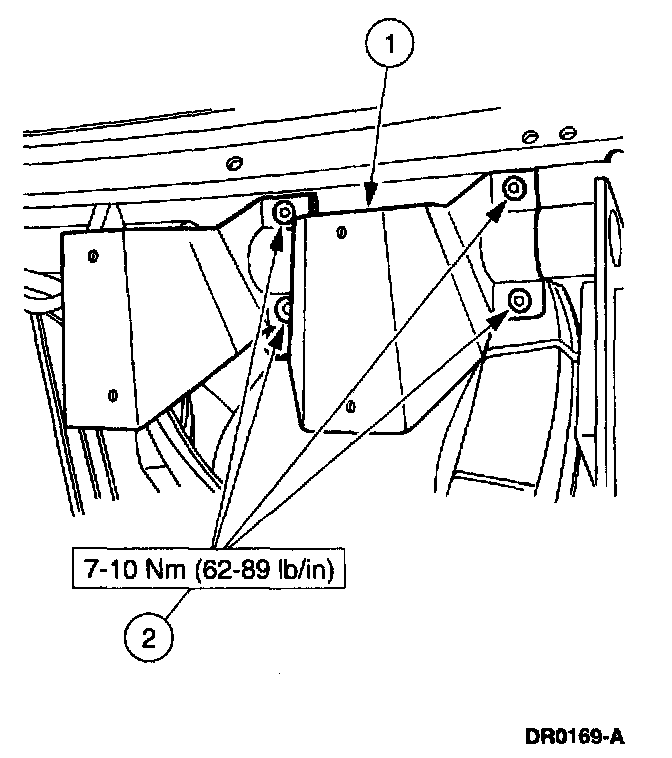 1

7-10 Nm (62-89 lb/in)

2

DR0169-A