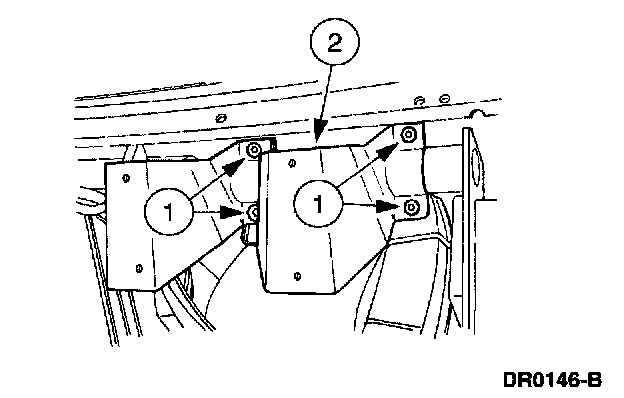 2

1

1

DR0146-B