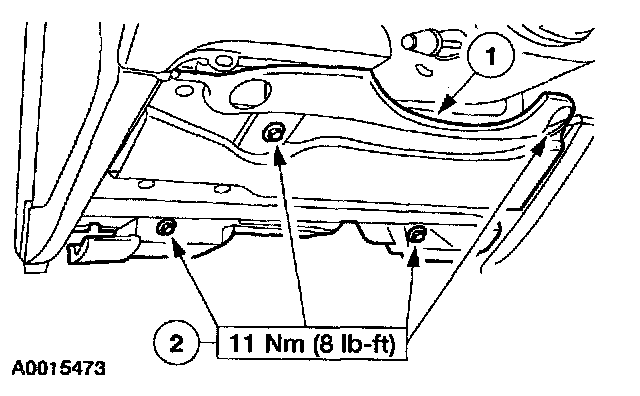 1

2

11 Nm (8 lb-ft)

A0015473