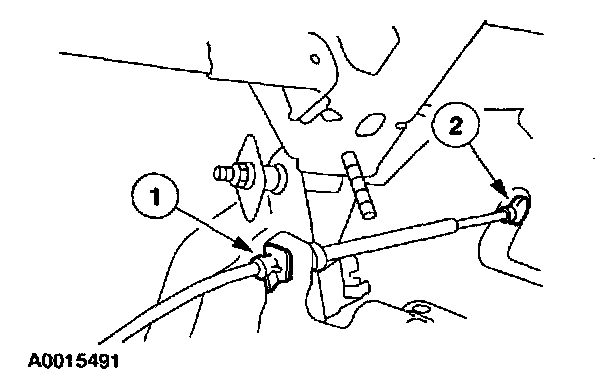 2

1

A0015491