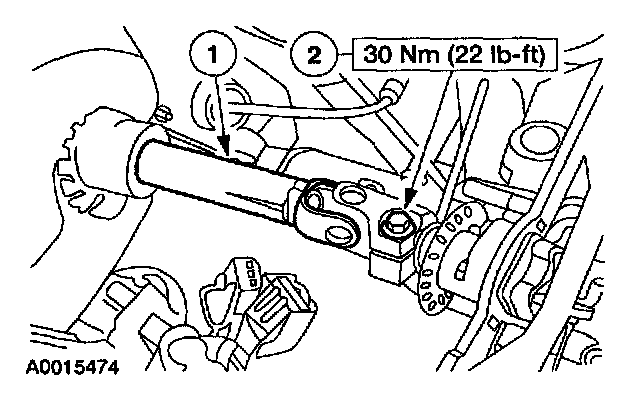 1
2
30 Nm (22 lb-ft)
A0015474