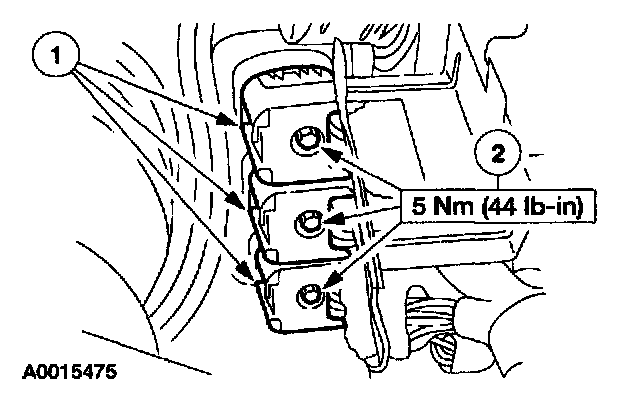 1

2

5 Nm (44 lb-in)

A0015475