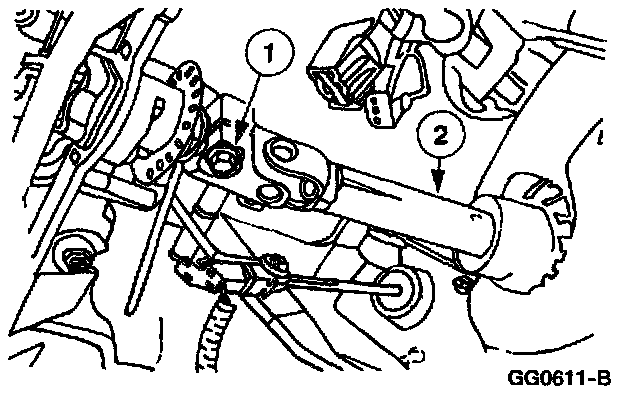 1

2

GG0611-B