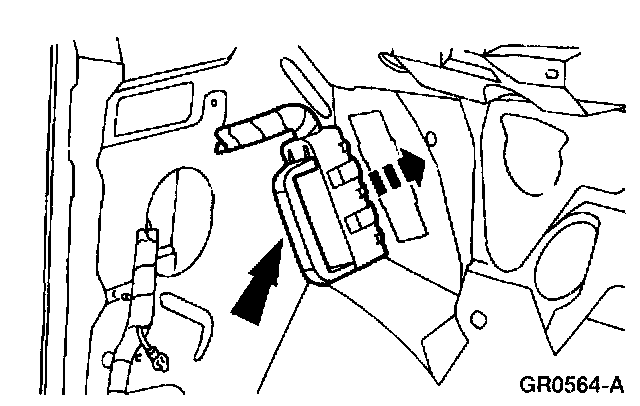 GR0564-A