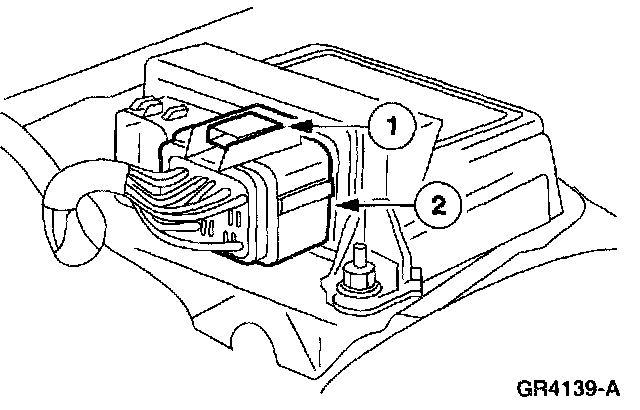 1
2
GR4139-A