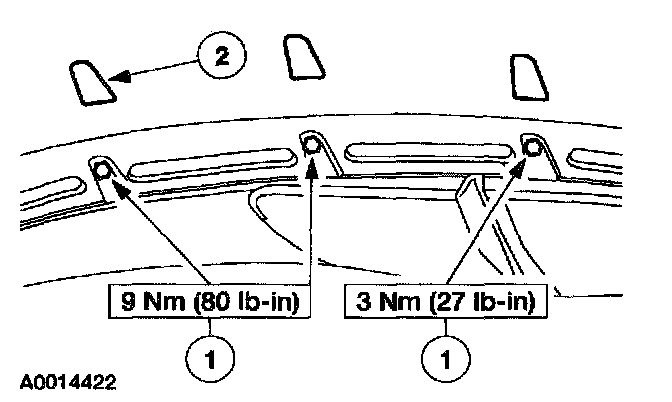 2

9 Nm (80 lb-in)

3 Nm (27 lb-in)

1

1

A0014422