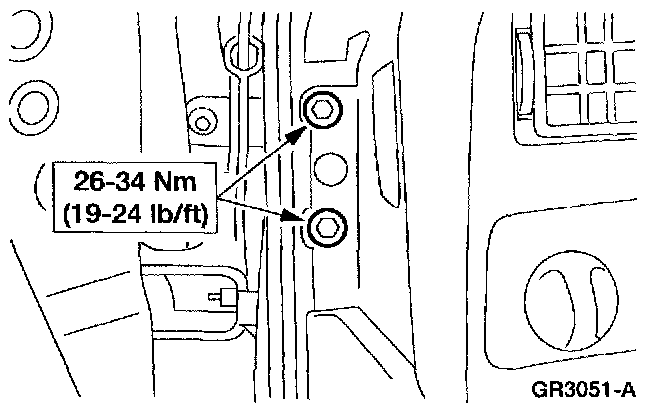 26-34 Nm
(19-24 lb/ft)

GR3051-A