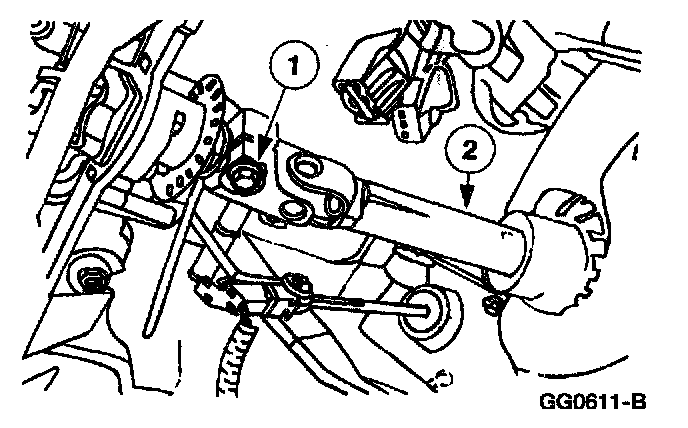 1
2
GG0611-B