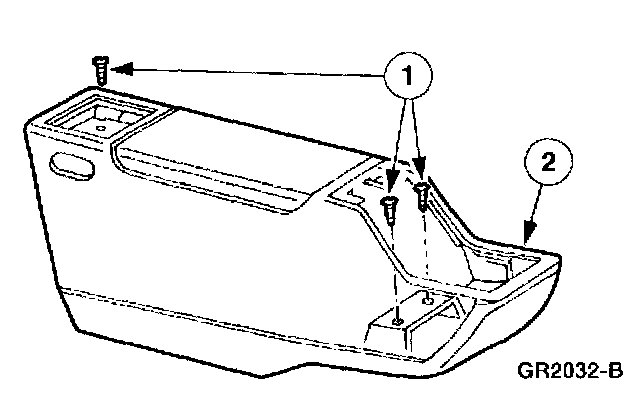 1
2
GR2032-B