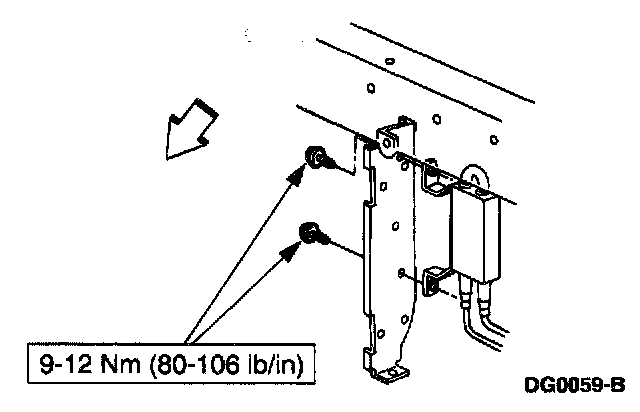 9-12 Nm (80-106 lb/in)

DG0059-B