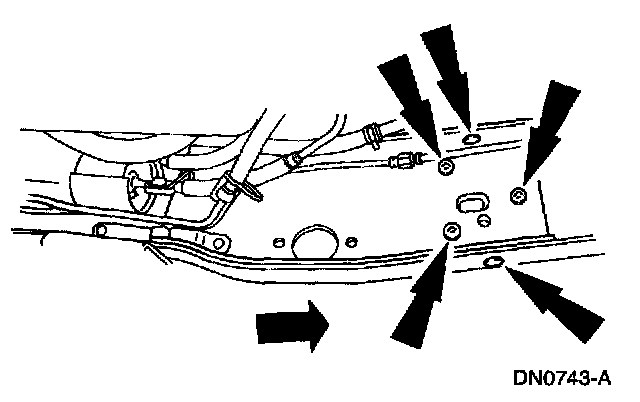 DN0743-A