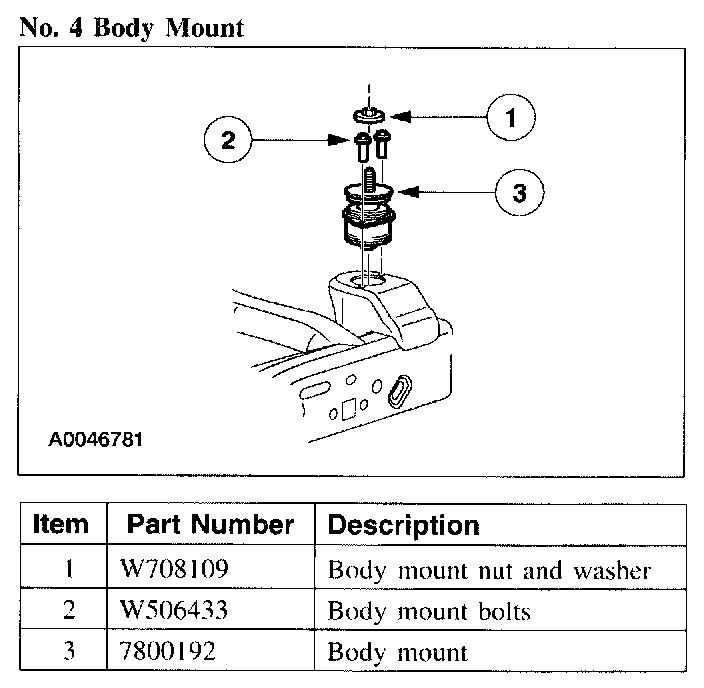 No. 4 Body Mount

1
2
3

A0046781

| Item | Part Number | Description |
|---|---|---|
| 1 | W708109 | Body mount nut and washer |
| 2 | W506433 | Body mount bolts |
| 3 | 7800192 | Body mount |