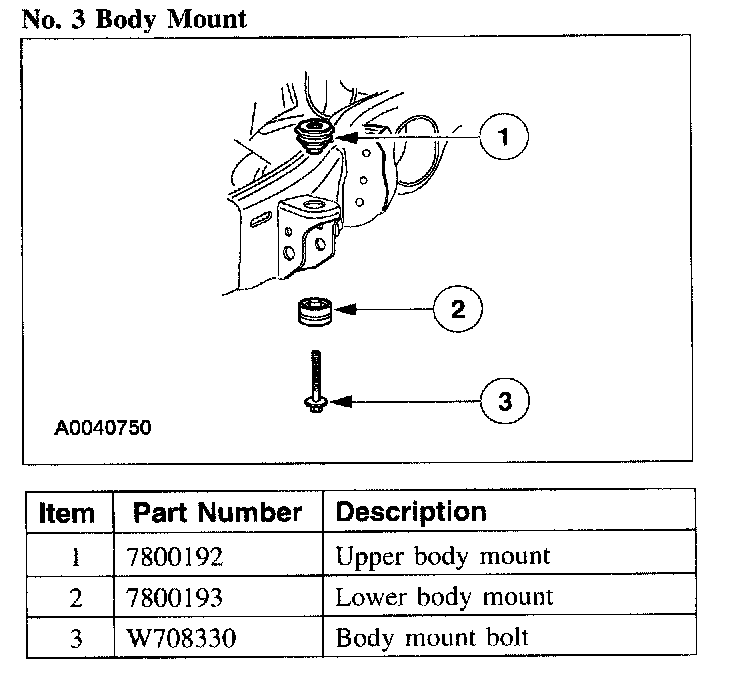 No. 3 Body Mount

1

2

3

A0040750

| Item | Part Number | Description |
|---|---|---|
| 1 | 7800192 | Upper body mount |
| 2 | 7800193 | Lower body mount |
| 3 | W708330 | Body mount bolt |