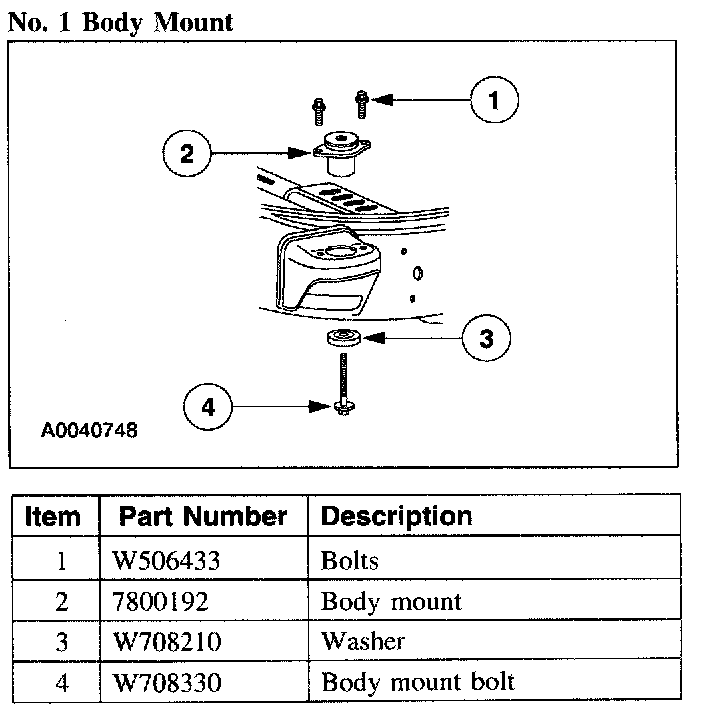 No. 1 Body Mount

1

2

3

4

A0040748

| Item | Part Number | Description |
|---|---|---|
| 1 | W506433 | Bolts |
| 2 | 7800192 | Body mount |
| 3 | W708210 | Washer |
| 4 | W708330 | Body mount bolt |