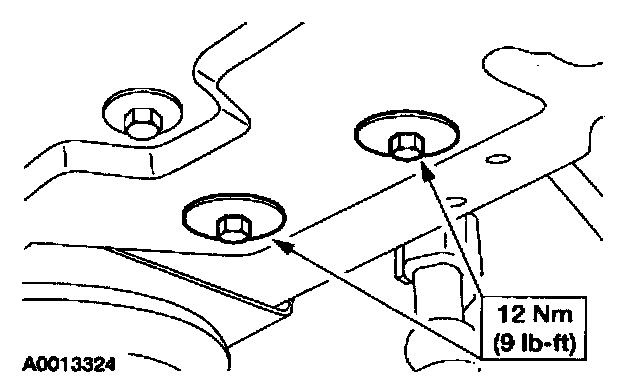 12 Nm
(9 lb-ft)

A0013324