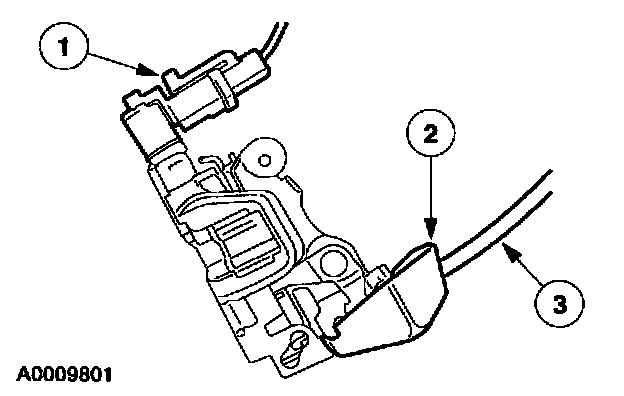 1
2
3
A0009801