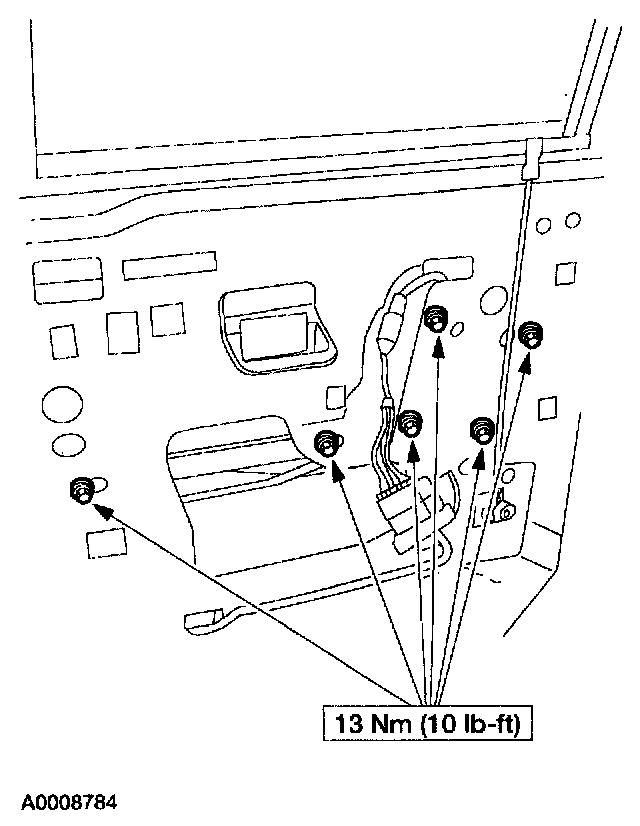 13 Nm (10 lb-ft)

A0008784