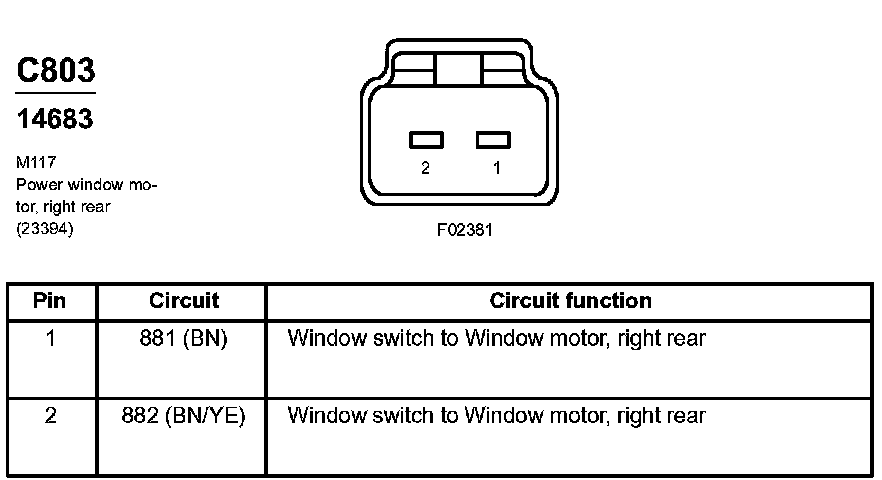 C803

14683

M117
Power window motor, right rear
(23394)

2 1

F02381

| Pin | Circuit | Circuit function |
|---|---|---|
| 1 | 881 (BN) | Window switch to Window motor, right rear |
| 2 | 882 (BN/YE) | Window switch to Window motor, right rear |