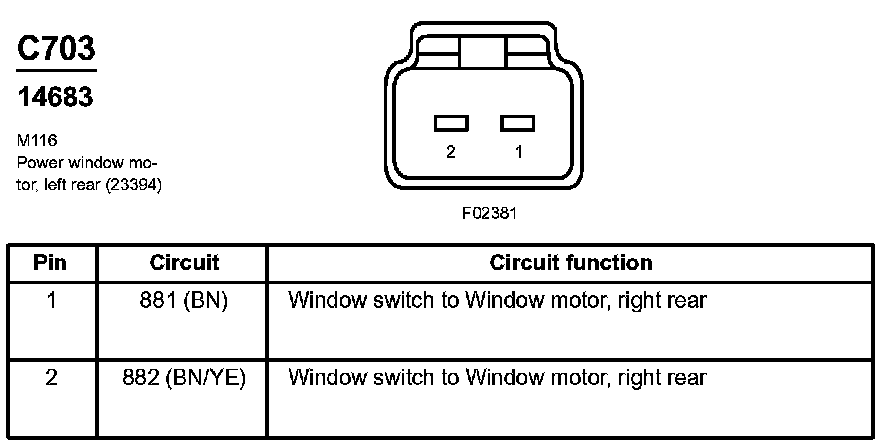 C703

14683

M116
Power window motor, left rear (23394)

2 1

F02381

| Pin | Circuit | Circuit function |
|---|---|---|
| 1 | 881 (BN) | Window switch to Window motor, right rear |
| 2 | 882 (BN/YE) | Window switch to Window motor, right rear |