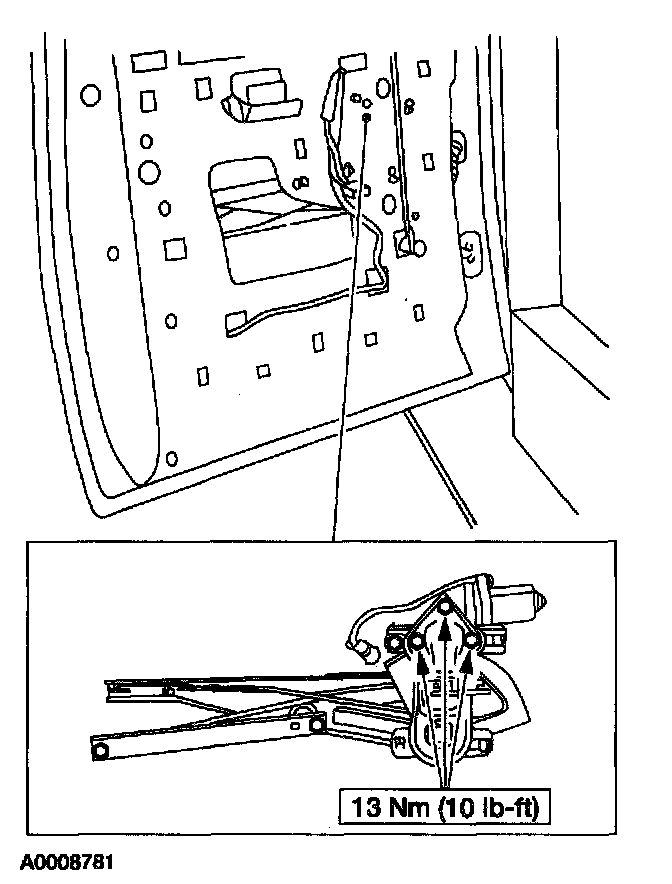 13 Nm (10 lb-ft)

A0008781