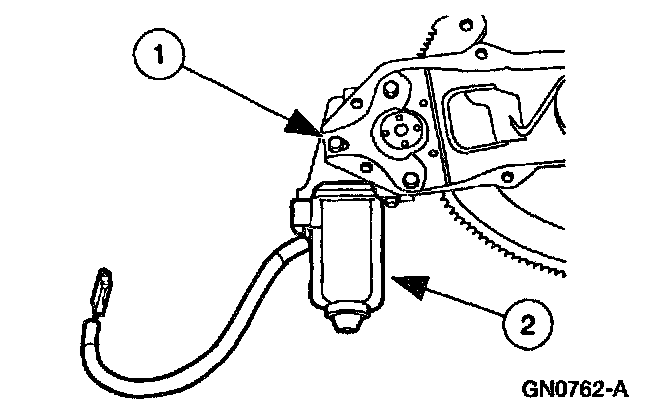 1

2

GN0762-A