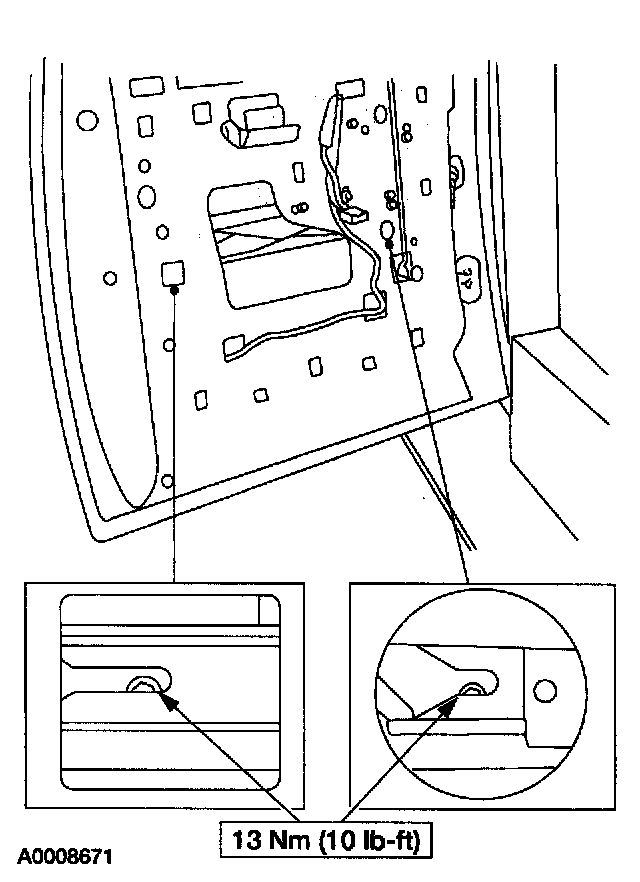 13 Nm (10 lb-ft)

A0008671