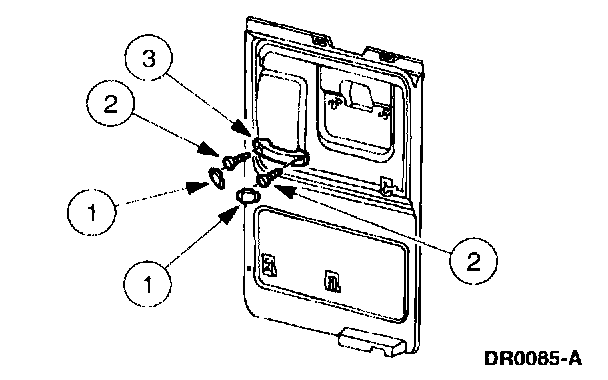 3

2

1

1

2

DR0085-A