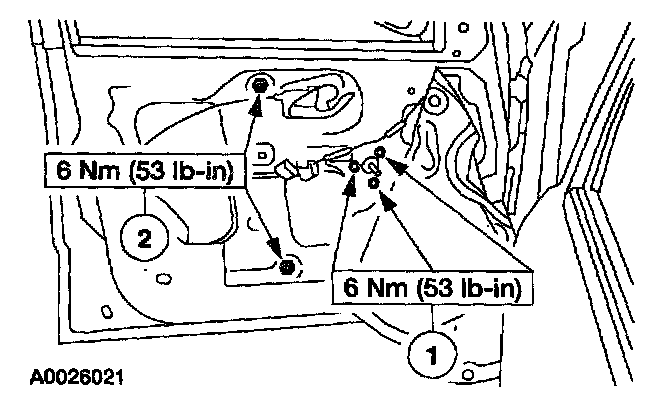 6 Nm (53 lb-in)

2

6 Nm (53 lb-in)

1

A0026021