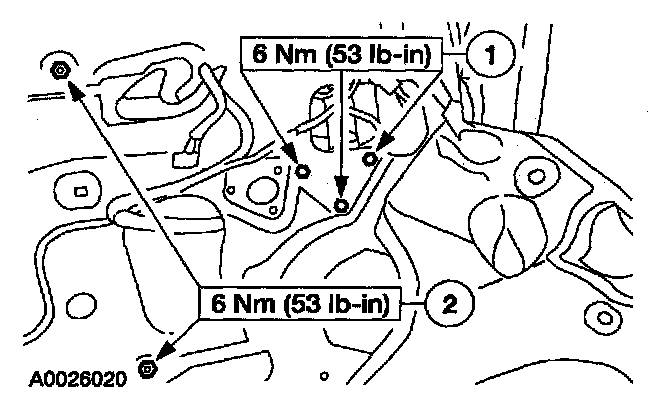 6 Nm (53 lb-in)
1
6 Nm (53 lb-in)
2
A0026020