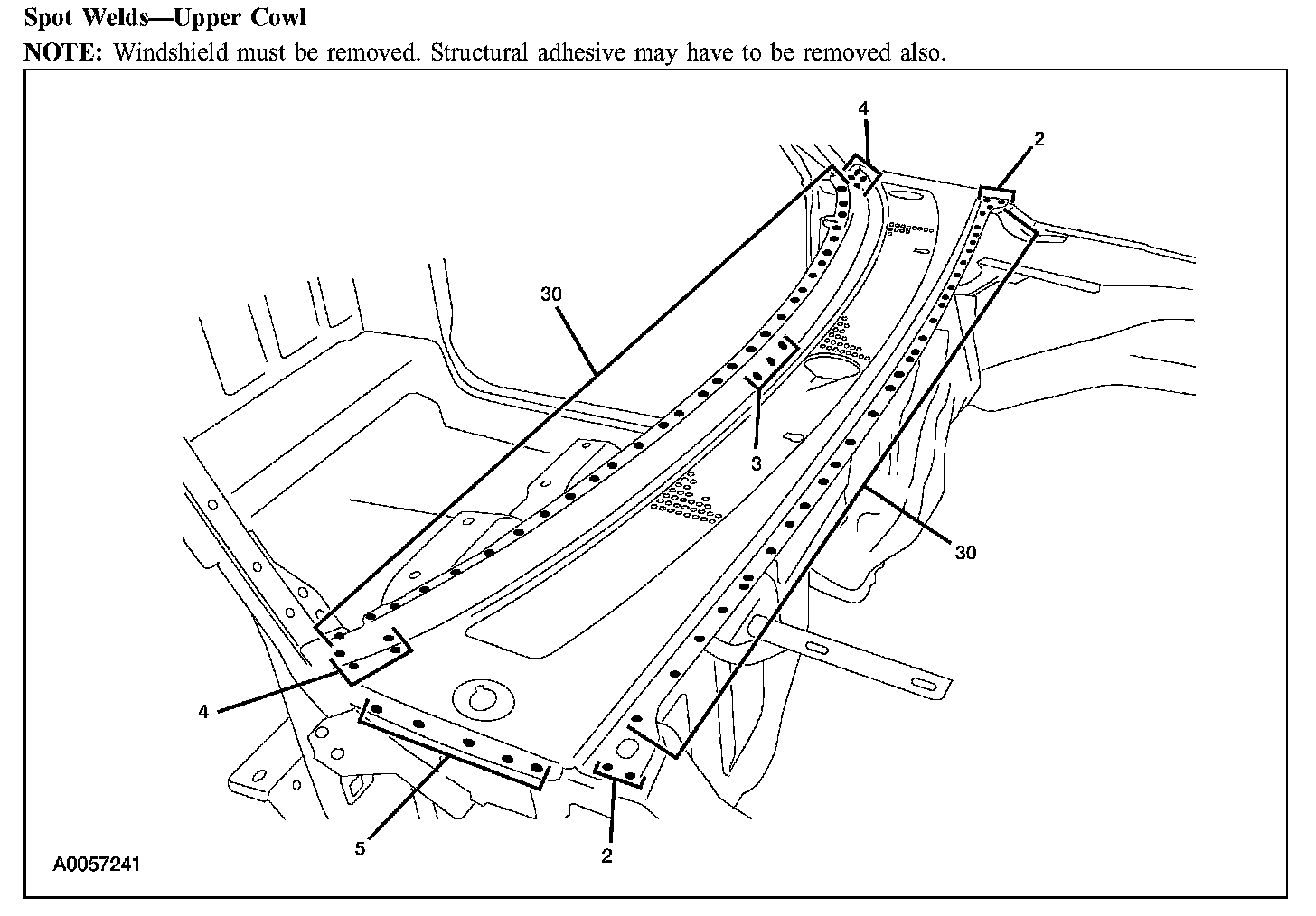 Spot Welds—Upper Cowl

NOTE: Windshield must be removed. Structural adhesive may have to be removed also.

4

2

30

3

30

4

5

2

A0057241