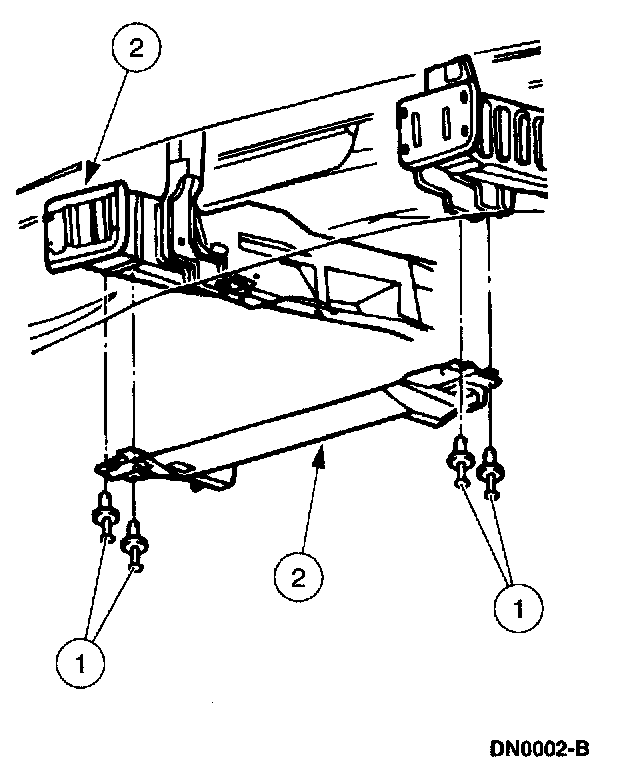 2

2

1

1

DN0002-B