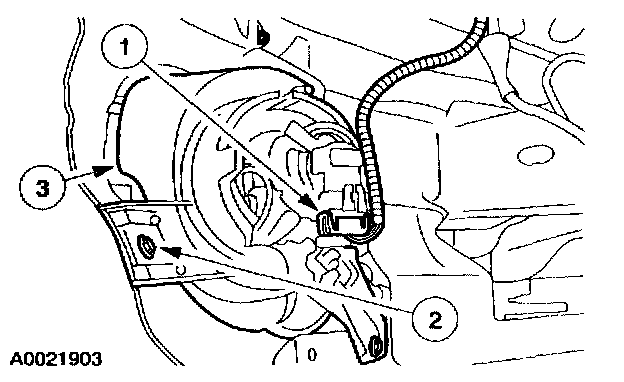 1
3
2
A0021903