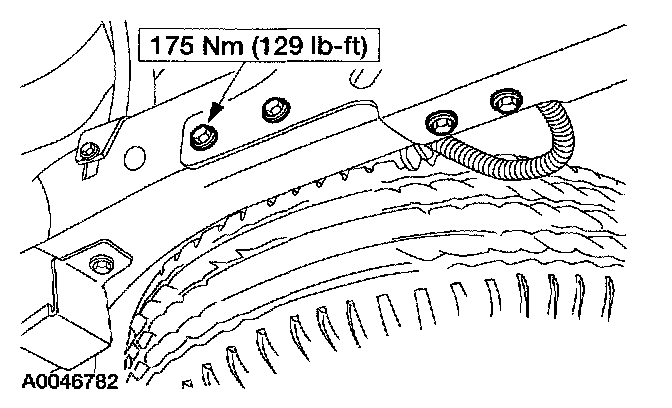 175 Nm (129 lb-ft)

A0046782