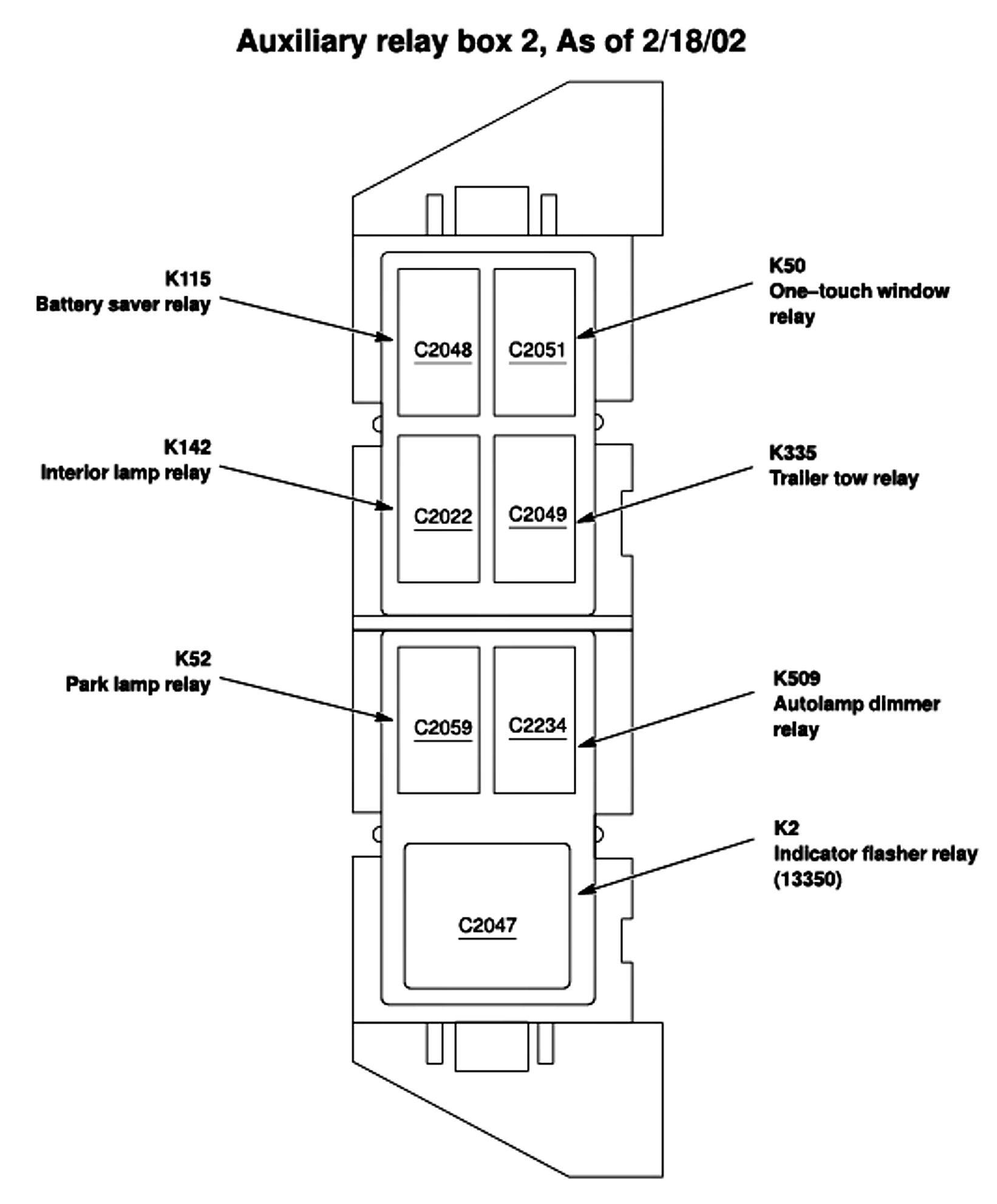 Auxiliary relay box 2, As of 2/18/02

K115
Battery saver relay

K50
One–touch window relay

C2048

C2051

K142
Interior lamp relay

K335
Trailer tow relay

C2022

C2049

K52
Park lamp relay

K509
Autolamp dimmer relay

C2059

C2234

K2
Indicator flasher relay (13350)

C2047